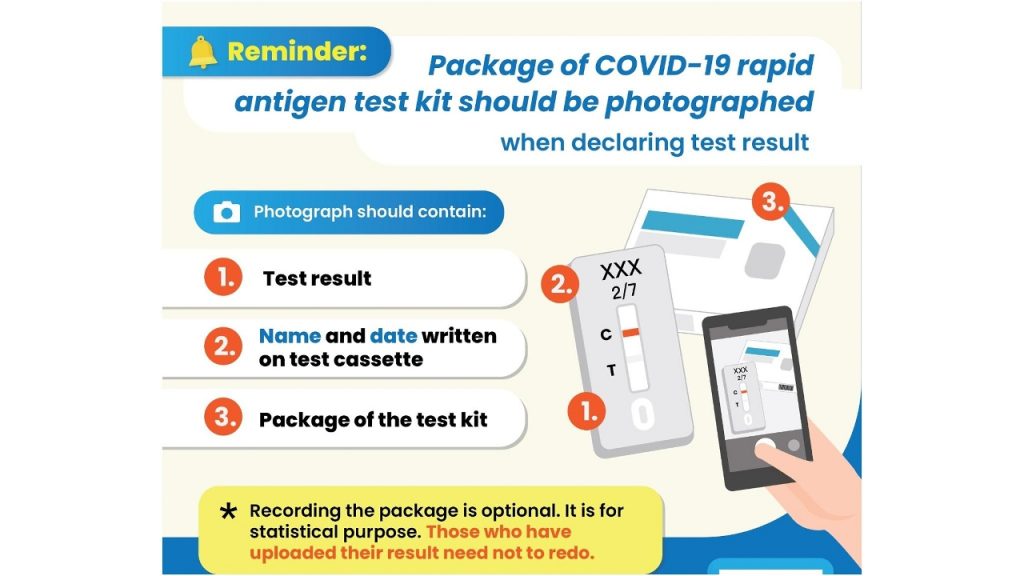 Reminder:

Package of COVID-19 rapid antigen test kit should be photographed when declaring test result

Photograph should contain:

1. Test result

2. Name and date written on test cassette

3. Package of the test kit

3.

2. XXX 2/7

C

T

1.

XXX 2/7

C

T

* Recording the package is optional. It is for statistical purpose. Those who have uploaded their result need not to redo.