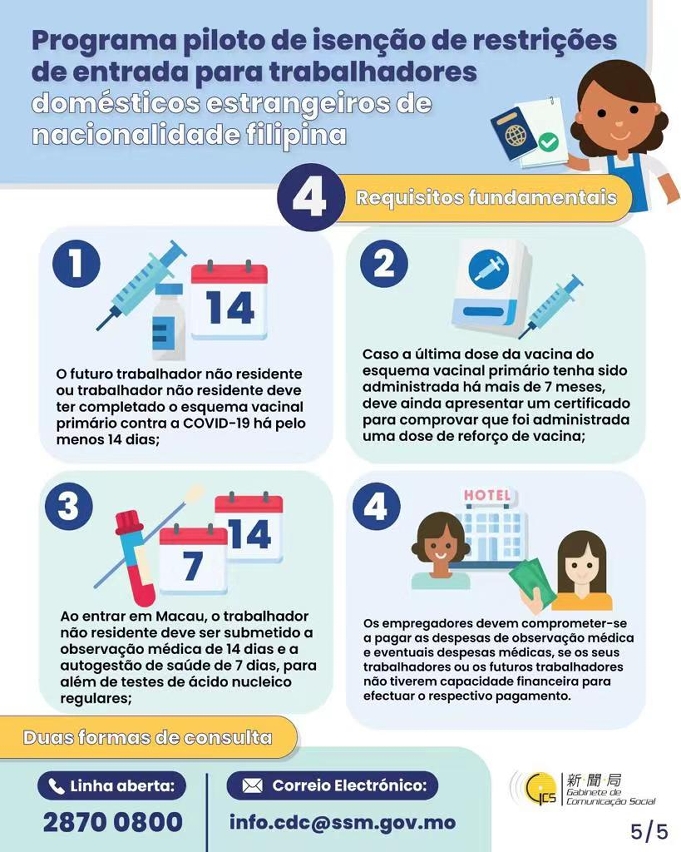 Programa piloto de isenção de restrições de entrada para trabalhadores domésticos estrangeiros de nacionalidade filipina

4 Requisitos fundamentais

1

14

O futuro trabalhador não residente ou trabalhador não residente deve ter completado o esquema vacinal primário contra a COVID-19 há pelo menos 14 dias;

2

Caso a última dose da vacina do esquema vacinal primário tenha sido administrada há mais de 7 meses, deve ainda apresentar um certificado para comprovar que foi administrada uma dose de reforço de vacina;

3

7

14

Ao entrar em Macau, o trabalhador não residente deve ser submetido a observação médica de 14 dias e a autogestão de saúde de 7 dias, para além de testes de ácido nucleico regulares;

4

HOTEL

Os empregadores devem comprometer-se a pagar as despesas de observação médica e eventuais despesas médicas, se os seus trabalhadores ou os futuros trabalhadores não tiverem capacidade financeira para efectuar o respectivo pagamento.

Duas formas de consulta

Linha aberta:
2870 0800

Correio Electrónico:
info.cdc@ssm.gov.mo

GCS 新聞局 Gabinete de Comunicação Social

5/5